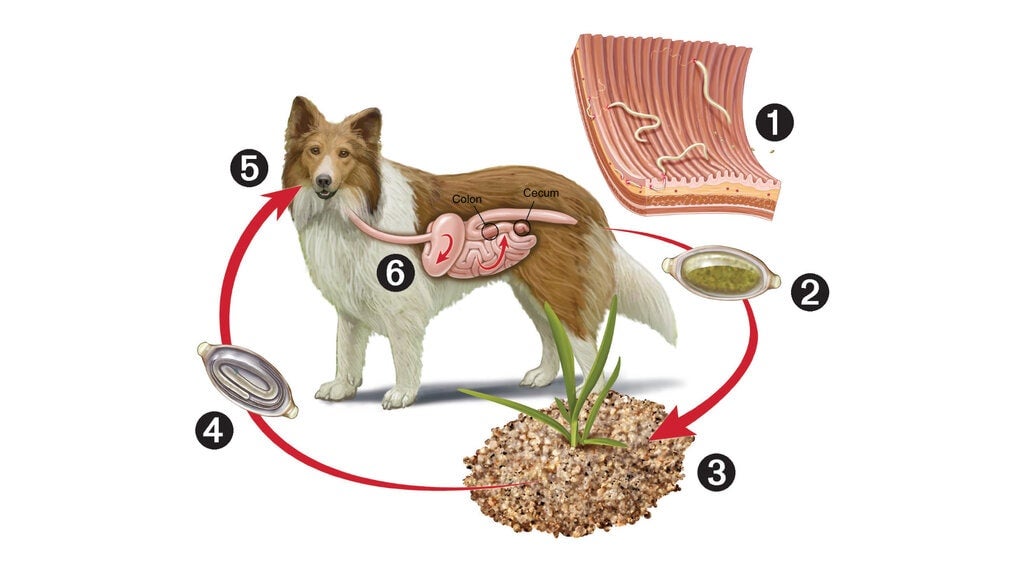 1
5
Colon
Cecum
6
2
4
3